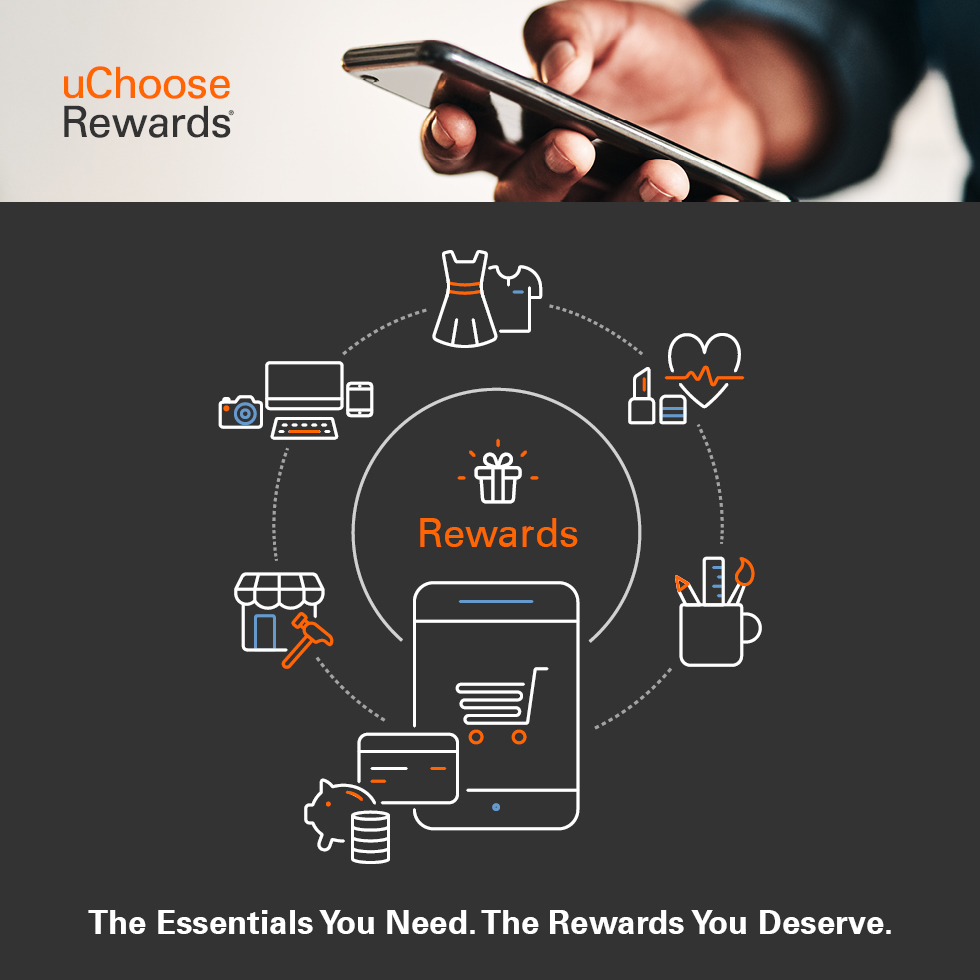 uChoose Rewards®

Rewards

The Essentials You Need. The Rewards You Deserve.